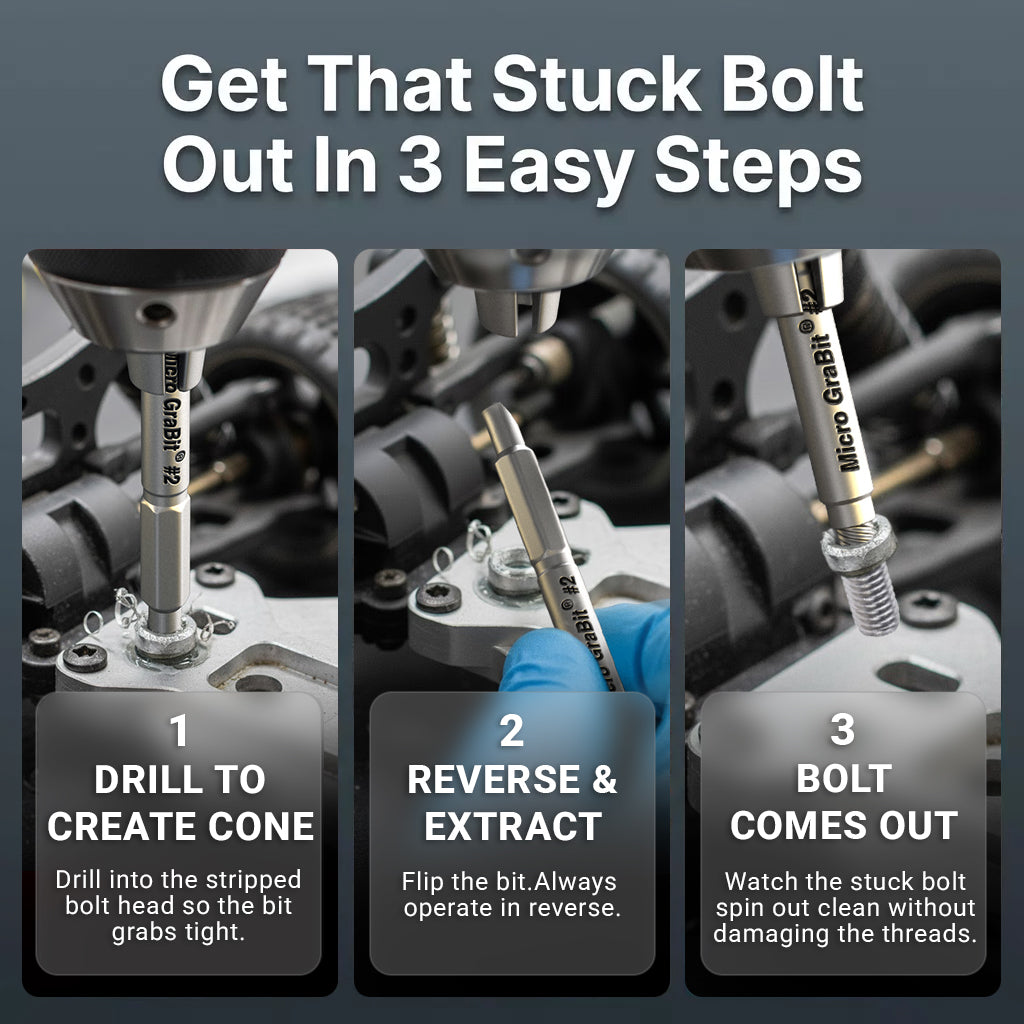 Get That Stuck Bolt Out In 3 Easy Steps

Micro GraBit® #2

1
DRILL TO CREATE CONE
Drill into the stripped bolt head so the bit grabs tight.

GraBit® #2

2
REVERSE & EXTRACT
Flip the bit.Always operate in reverse.

Micro GraBit® #2

3
BOLT COMES OUT
Watch the stuck bolt spin out clean without damaging the threads.